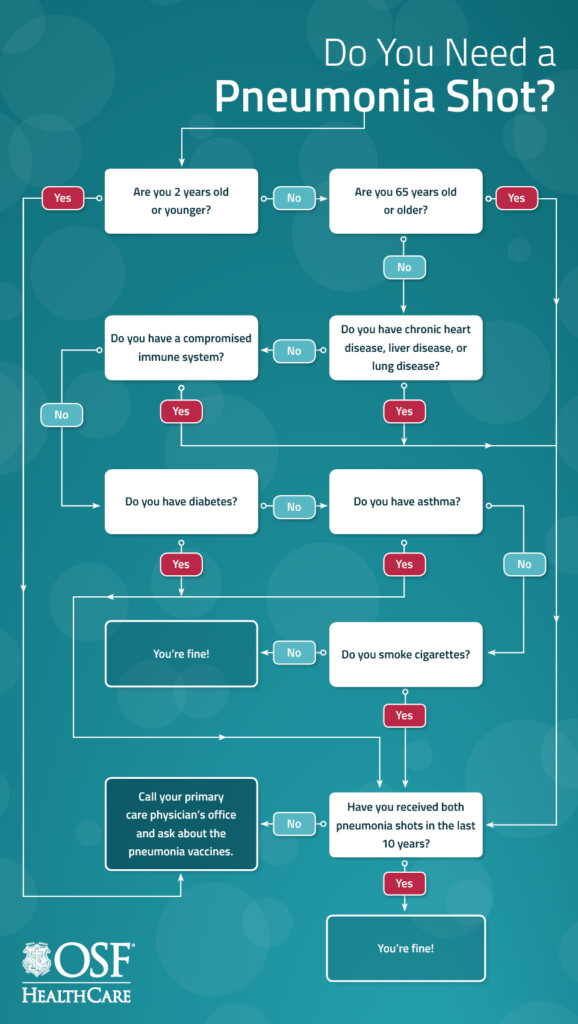 Do You Need a Pneumonia Shot?

Yes

Are you 2 years old or younger?

No

Are you 65 years old or older?

Yes

No

Do you have a compromised immune system?

No

Do you have chronic heart disease, liver disease, or lung disease?

No

Yes

Yes

Do you have diabetes?

No

Do you have asthma?

Yes

Yes

No

You're fine!

No

Do you smoke cigarettes?

Yes

Call your primary care physician's office and ask about the pneumonia vaccines.

No

Have you received both pneumonia shots in the last 10 years?

Yes

You're fine!

OSF HEALTHCARE